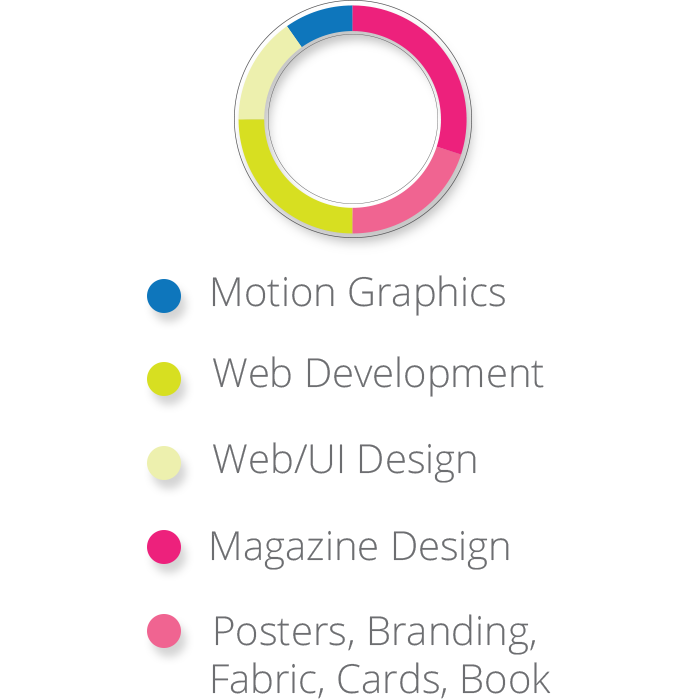 Motion Graphics

Web Development

Web/UI Design

Magazine Design

Posters, Branding, Fabric, Cards, Book